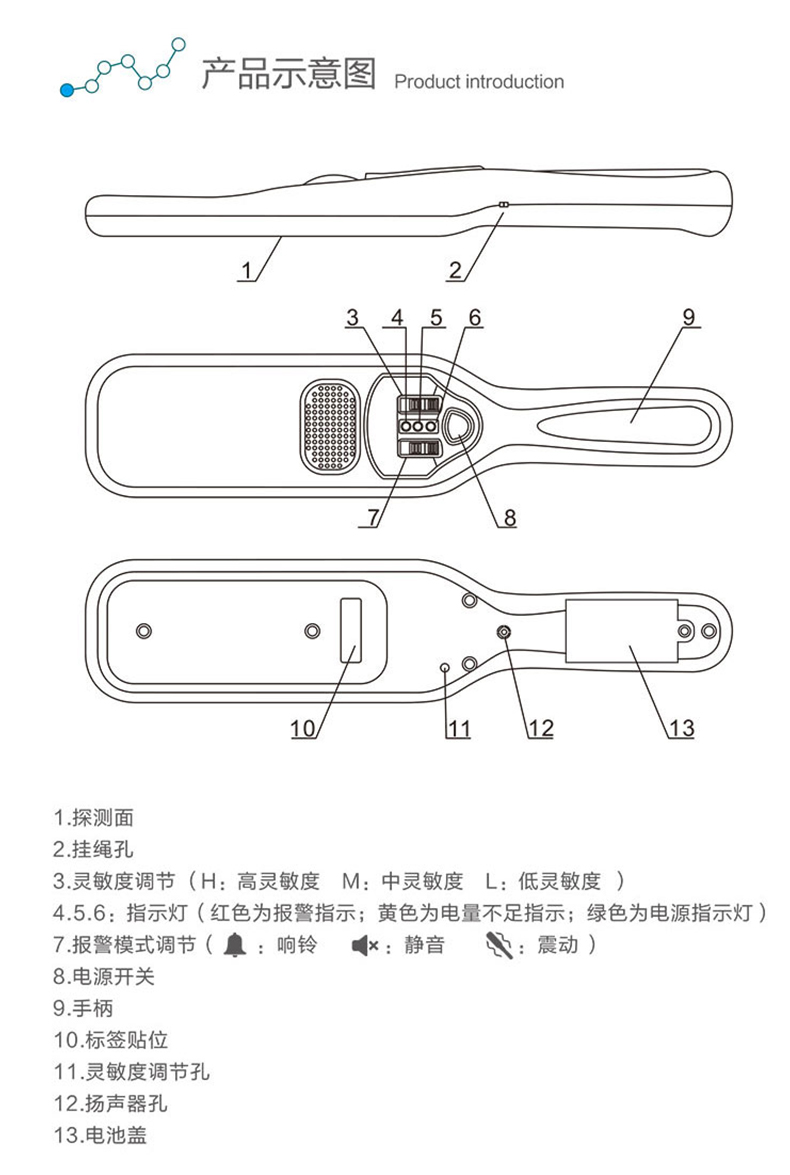 产品示意图 Product introduction

1

2

3 4 5 6

9

7

8

10

11

12

13

1.探测面
2.挂绳孔
3.灵敏度调节（H：高灵敏度 M：中灵敏度 L：低灵敏度 ）
4.5.6：指示灯（红色为报警指示；黄色为电量不足指示；绿色为电源指示灯）
7.报警模式调节（ ：响铃 ：静音 ：震动 ）
8.电源开关
9.手柄
10.标签贴位
11.灵敏度调节孔
12.扬声器孔
13.电池盖